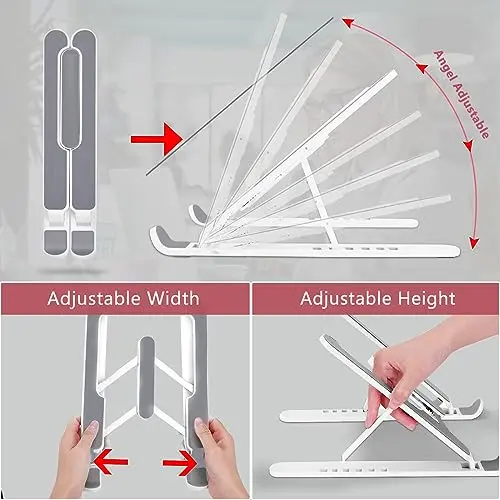 Angel Adjustable

Adjustable Width

Adjustable Height