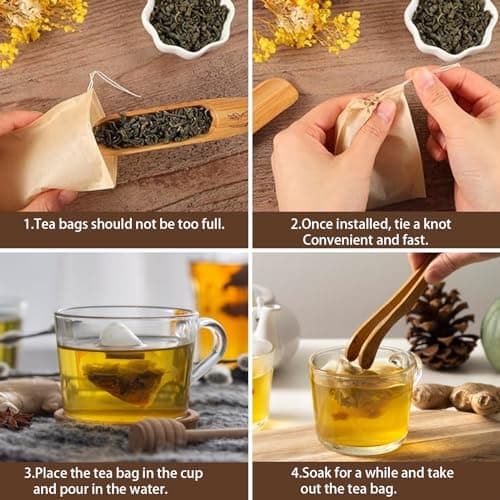 1.Tea bags should not be too full.

2.Once installed, tie a knot Convenient and fast.

3.Place the tea bag in the cup and pour in the water.

4.Soak for a while and take out the tea bag.