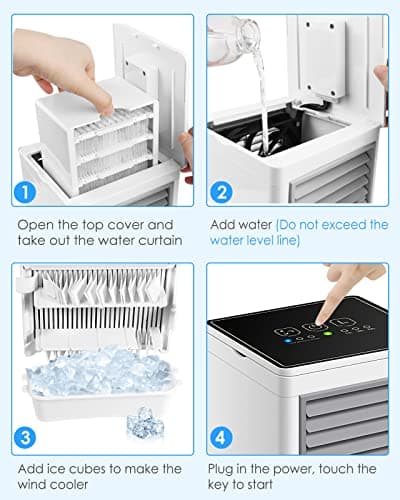 1

Open the top cover and take out the water curtain

2

Add water (Do not exceed the water level line)

3

Add ice cubes to make the wind cooler

4

Plug in the power, touch the key to start