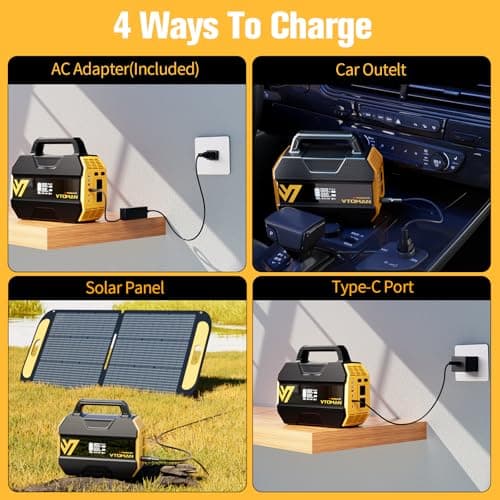 4 Ways To Charge

AC Adapter(Included)

VTOMAN

Car Outelt

VTOMAN

Solar Panel

VTOMAN

Type-C Port

VTOMAN