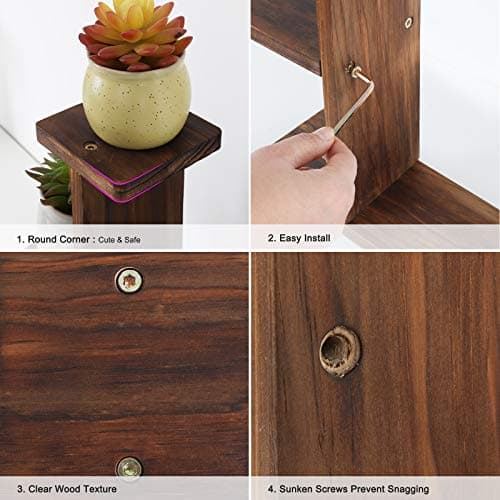 1. Round Corner : Cute & Safe

2. Easy Install

3. Clear Wood Texture

4. Sunken Screws Prevent Snagging