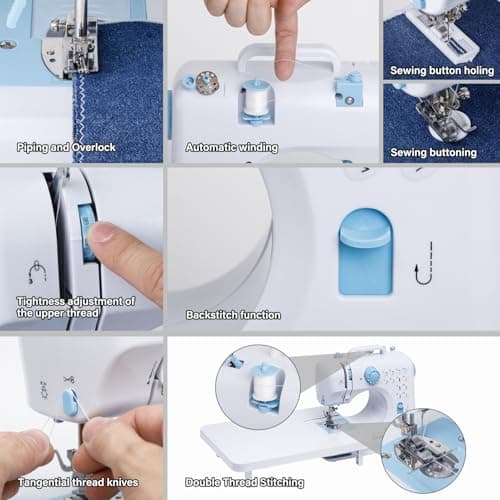 Piping and Overlock

Automatic winding

Sewing button holing

Sewing buttoning

Tightness adjustment of the upper thread

Backstitch function

Tangential thread knives

Double Thread Stitching