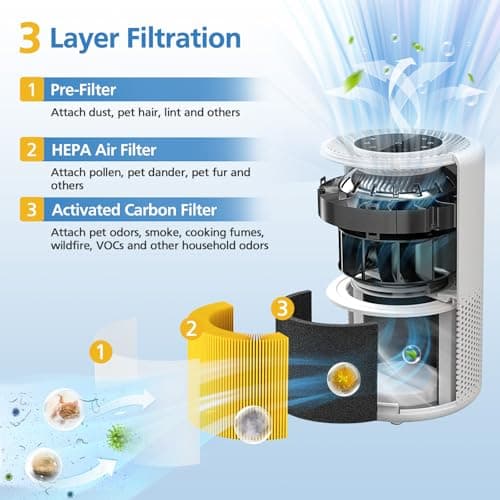 3 Layer Filtration

1 Pre-Filter

Attach dust, pet hair, lint and others

2 HEPA Air Filter

Attach pollen, pet dander, pet fur and others

3 Activated Carbon Filter

Attach pet odors, smoke, cooking fumes, wildfire, VOCs and other household odors

1

2

3