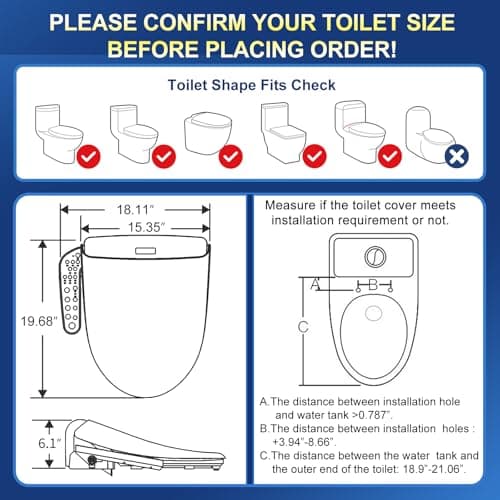 PLEASE CONFIRM YOUR TOILET SIZE BEFORE PLACING ORDER!

Toilet Shape Fits Check

18.11"

15.35"

19.68"

6.1"

Measure if the toilet cover meets installation requirement or not.

A

B

C

A.The distance between installation hole and water tank >0.787".

B.The distance between installation holes : +3.94"-8.66".

C.The distance between the water tank and the outer end of the toilet: 18.9"-21.06".