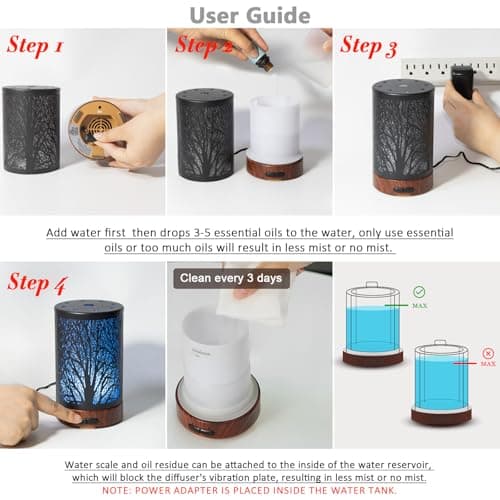 User Guide

Step 1

Step 2

Step 3

Add water first then drops 3-5 essential oils to the water, only use essential oils or too much oils will result in less mist or no mist.

Step 4

Clean every 3 days

MAX

MAX

Water scale and oil residue can be attached to the inside of the water reservoir, which will block the diffuser's vibration plate, resulting in less mist or no mist.
NOTE: POWER ADAPTER IS PLACED INSIDE THE WATER TANK.