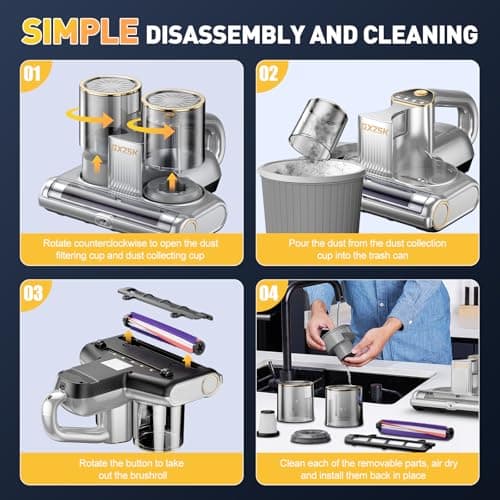 SIMPLE DISASSEMBLY AND CLEANING

01

ZXZSK

Rotate counterclockwise to open the dust filtering cup and dust collecting cup

02

ZXZSK

Pour the dust from the dust collection cup into the trash can

03

Rotate the button to take out the brushroll

04

Clean each of the removable parts, air dry and install them back in place