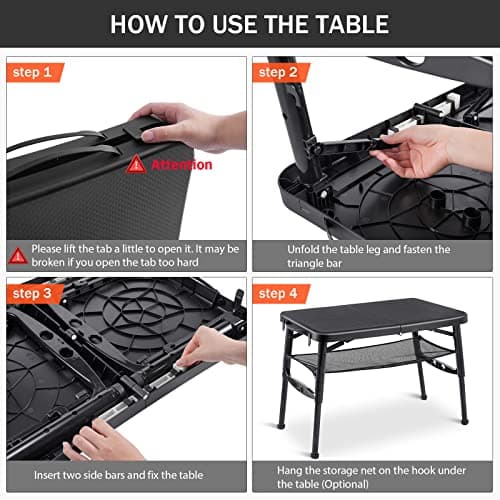 HOW TO USE THE TABLE

step 1

Attention

Please lift the tab a little to open it. It may be broken if you open the tab too hard

step 2

Unfold the table leg and fasten the triangle bar

step 3

Insert two side bars and fix the table

step 4

Hang the storage net on the hook under the table (Optional)