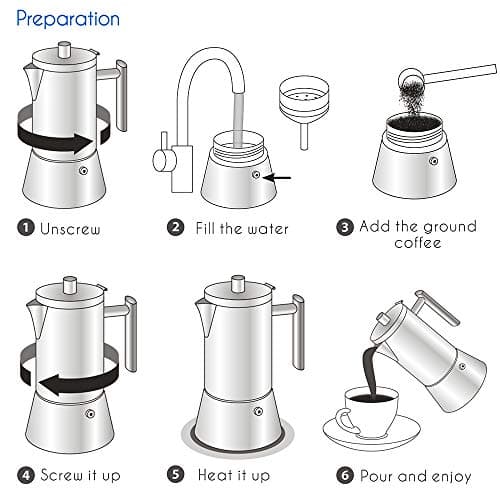 Preparation

1 Unscrew

2 Fill the water

3 Add the ground coffee

4 Screw it up

5 Heat it up

6 Pour and enjoy