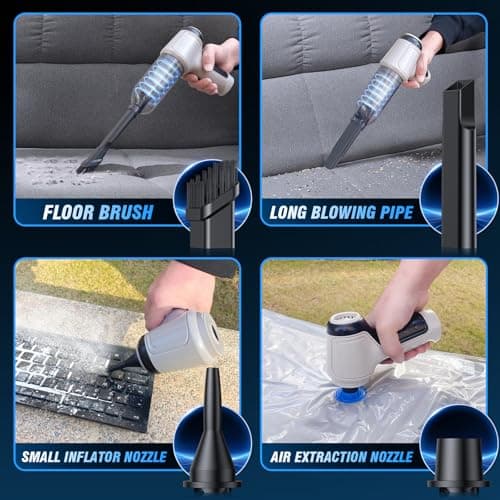 FLOOR BRUSH

LONG BLOWING PIPE

SMALL INFLATOR NOZZLE

AIR EXTRACTION NOZZLE