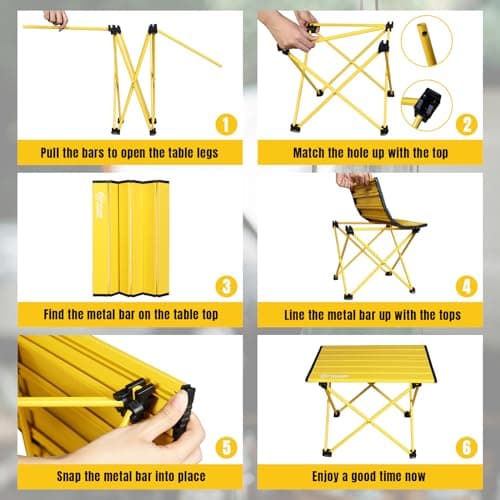 1
Pull the bars to open the table legs

2
Match the hole up with the top

3
Find the metal bar on the table top

4
Line the metal bar up with the tops

5
Snap the metal bar into place

6
Enjoy a good time now