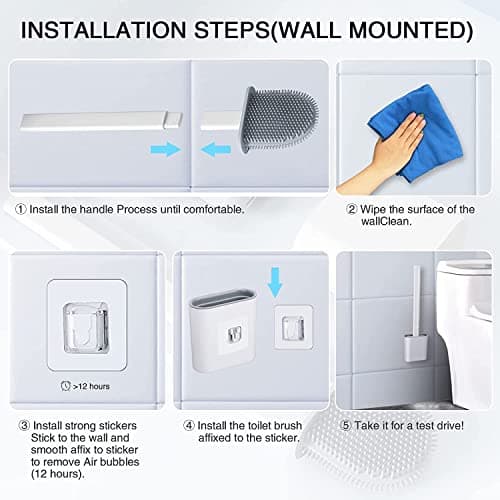 INSTALLATION STEPS(WALL MOUNTED)

① Install the handle Process until comfortable.

② Wipe the surface of the wallClean.

>12 hours

③ Install strong stickers Stick to the wall and smooth affix to sticker to remove Air bubbles (12 hours).

④ Install the toilet brush affixed to the sticker.

⑤ Take it for a test drive!