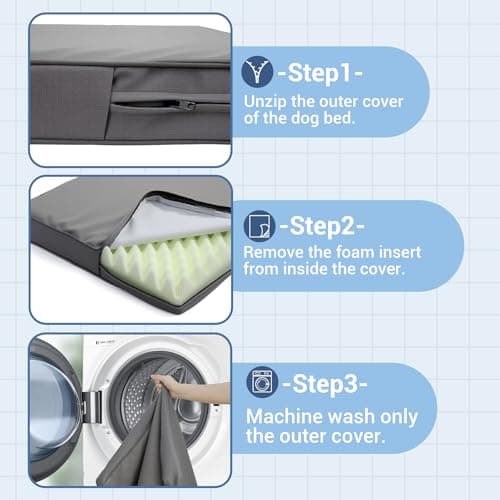 -Step1-
Unzip the outer cover of the dog bed.

-Step2-
Remove the foam insert from inside the cover.

-Step3-
Machine wash only the outer cover.