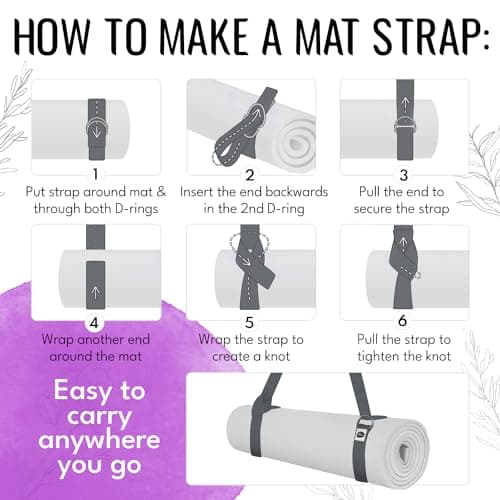 HOW TO MAKE A MAT STRAP:

1
Put strap around mat & through both D-rings

2
Insert the end backwards in the 2nd D-ring

3
Pull the end to secure the strap

4
Wrap another end around the mat

5
Wrap the strap to create a knot

6
Pull the strap to tighten the knot

Easy to carry anywhere you go