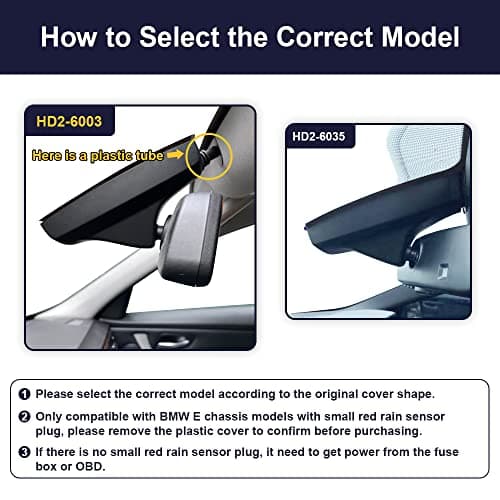 How to Select the Correct Model

HD2-6003

Here is a plastic tube

HD2-6035

❶ Please select the correct model according to the original cover shape.

❷ Only compatible with BMW E chassis models with small red rain sensor plug, please remove the plastic cover to confirm before purchasing.

❸ If there is no small red rain sensor plug, it need to get power from the fuse box or OBD.