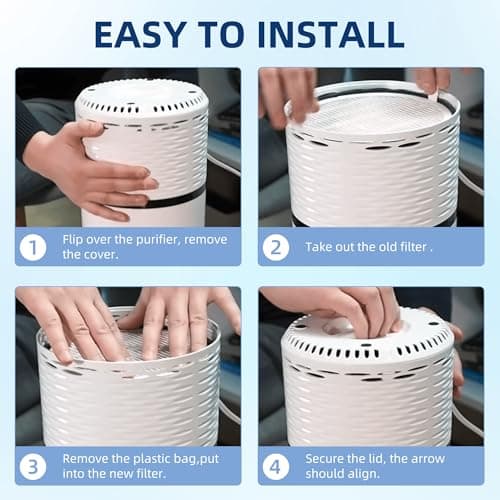 EASY TO INSTALL

1 Flip over the purifier, remove the cover.

2 Take out the old filter .

3 Remove the plastic bag,put into the new filter.

4 Secure the lid, the arrow should align.