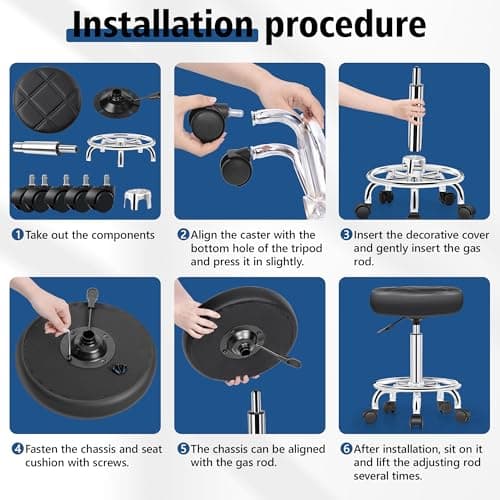 Installation procedure

1 Take out the components

2 Align the caster with the bottom hole of the tripod and press it in slightly.

3 Insert the decorative cover and gently insert the gas rod.

4 Fasten the chassis and seat cushion with screws.

5 The chassis can be aligned with the gas rod.

6 After installation, sit on it and lift the adjusting rod several times.