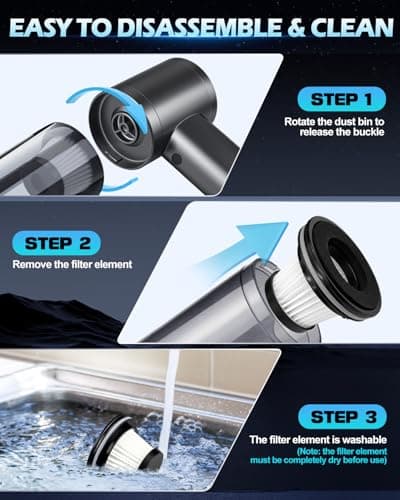 EASY TO DISASSEMBLE & CLEAN

STEP 1
Rotate the dust bin to release the buckle

STEP 2
Remove the filter element

STEP 3
The filter element is washable
(Note: the filter element must be completely dry before use)