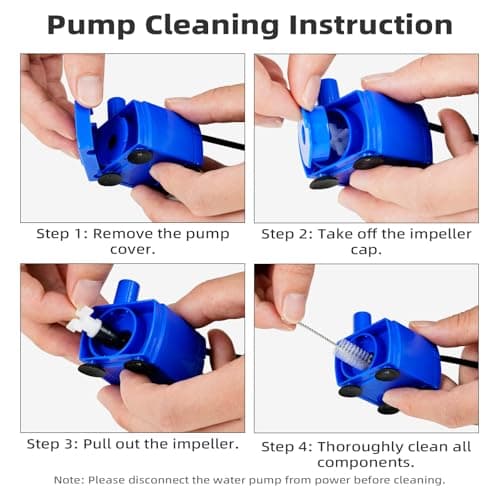 Pump Cleaning Instruction

Step 1: Remove the pump cover.

Step 2: Take off the impeller cap.

Step 3: Pull out the impeller.

Step 4: Thoroughly clean all components.

Note: Please disconnect the water pump from power before cleaning.