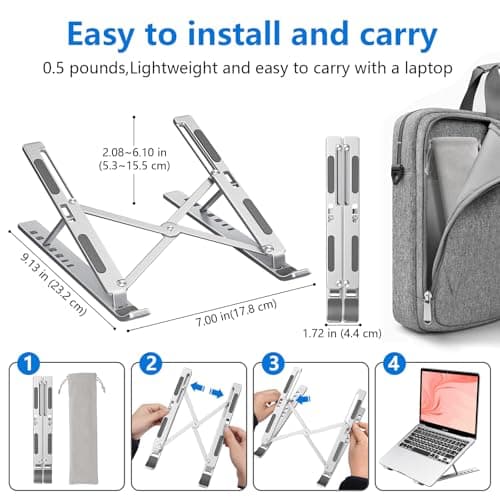 Easy to install and carry

0.5 pounds,Lightweight and easy to carry with a laptop

2.08~6.10 in
(5.3~15.5 cm)

9.13 in (23.2 cm)

7.00 in(17.8 cm)

1.72 in (4.4 cm)

1

2

3

4