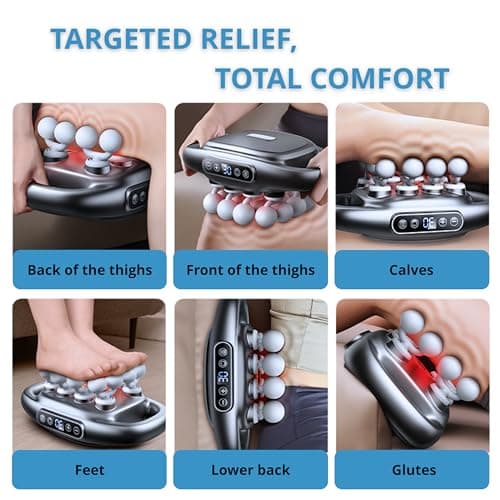 TARGETED RELIEF,
TOTAL COMFORT

Back of the thighs

Front of the thighs

Calves

Feet

Lower back

Glutes