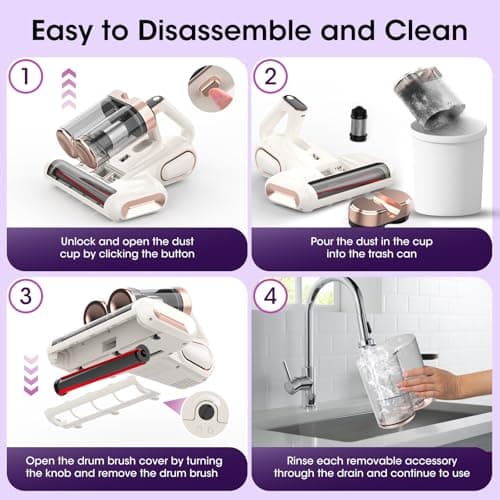 Easy to Disassemble and Clean

1

Unlock and open the dust cup by clicking the button

2

Pour the dust in the cup into the trash can

3

Open the drum brush cover by turning the knob and remove the drum brush

4

Rinse each removable accessory through the drain and continue to use