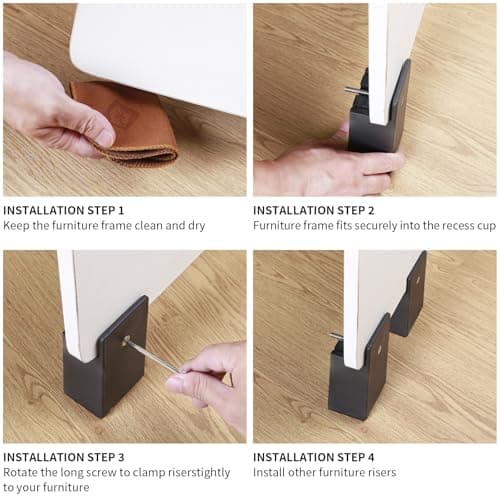 INSTALLATION STEP 1
Keep the furniture frame clean and dry

INSTALLATION STEP 2
Furniture frame fits securely into the recess cup

INSTALLATION STEP 3
Rotate the long screw to clamp riserstightly to your furniture

INSTALLATION STEP 4
Install other furniture risers