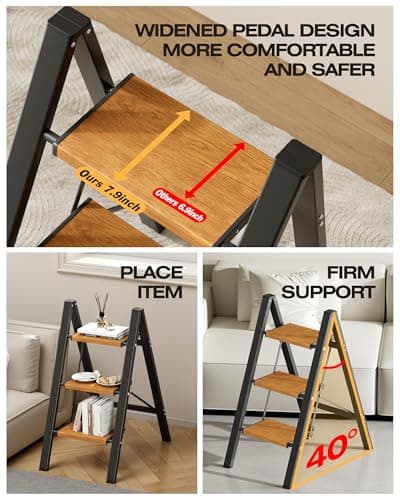 WIDENED PEDAL DESIGN
MORE COMFORTABLE
AND SAFER

Ours 7.9inch

Others 6.9inch

PLACE
ITEM

FIRM
SUPPORT

40°