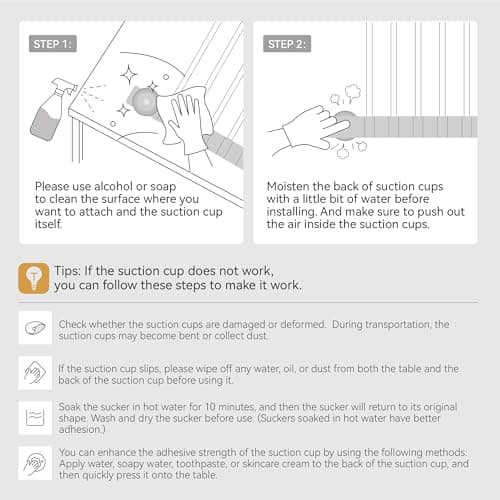 STEP 1:

Please use alcohol or soap to clean the surface where you want to attach and the suction cup itself.

STEP 2:

Moisten the back of suction cups with a little bit of water before installing. And make sure to push out the air inside the suction cups.

Tips: If the suction cup does not work, you can follow these steps to make it work.

Check whether the suction cups are damaged or deformed. During transportation, the suction cups may become bent or collect dust.

If the suction cup slips, please wipe off any water, oil, or dust from both the table and the back of the suction cup before using it.

Soak the sucker in hot water for 10 minutes, and then the sucker will return to its original shape. Wash and dry the sucker before use. (Suckers soaked in hot water have better adhesion.)

You can enhance the adhesive strength of the suction cup by using the following methods: Apply water, soapy water, toothpaste, or skincare cream to the back of the suction cup, and then quickly press it onto the table.