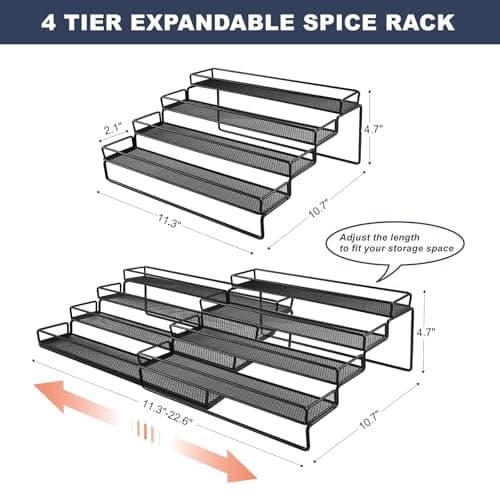 4 TIER EXPANDABLE SPICE RACK

2.1"

4.7"

11.3"

10.7"

Adjust the length to fit your storage space

4.7"

11.3"-22.6"

10.7"