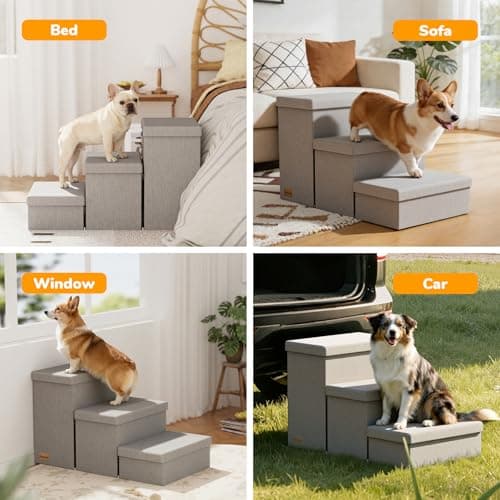 Bed

Sofa

Window

Car