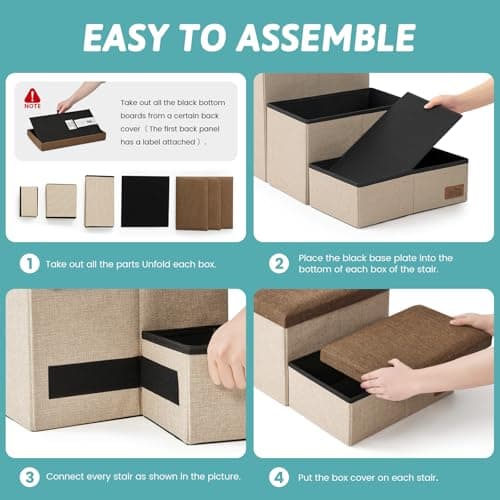 EASY TO ASSEMBLE

NOTE

Take out all the black bottom boards from a certain back cover（The first back panel has a label attached）.

1 Take out all the parts Unfold each box.

2 Place the black base plate into the bottom of each box of the stair.

3 Connect every stair as shown in the picture.

4 Put the box cover on each stair.