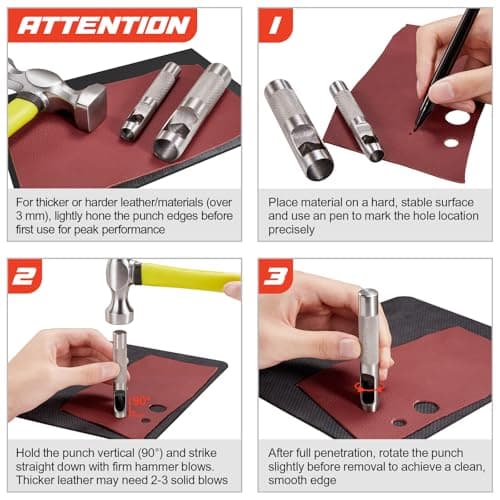 ATTENTION

For thicker or harder leather/materials (over 3 mm), lightly hone the punch edges before first use for peak performance

1

Place material on a hard, stable surface and use an pen to mark the hole location precisely

2

90°

Hold the punch vertical (90°) and strike straight down with firm hammer blows. Thicker leather may need 2-3 solid blows

3

After full penetration, rotate the punch slightly before removal to achieve a clean, smooth edge