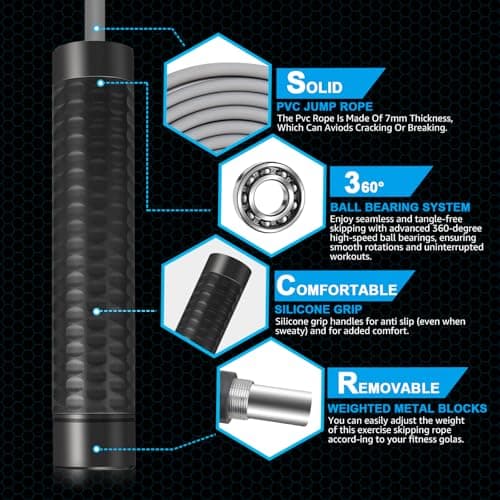 SOLID
PVC JUMP ROPE
The Pvc Rope Is Made Of 7mm Thickness, Which Can Aviods Cracking Or Breaking.

360°
BALL BEARING SYSTEM
Enjoy seamless and tangle-free skipping with advanced 360-degree high-speed ball bearings, ensuring smooth rotations and uninterrupted workouts.

COMFORTABLE
SILICONE GRIP
Silicone grip handles for anti slip (even when sweaty) and for added comfort.

REMOVABLE
WEIGHTED METAL BLOCKS
You can easily adjust the weight of this exercise skipping rope accord-ing to your fitness golas.