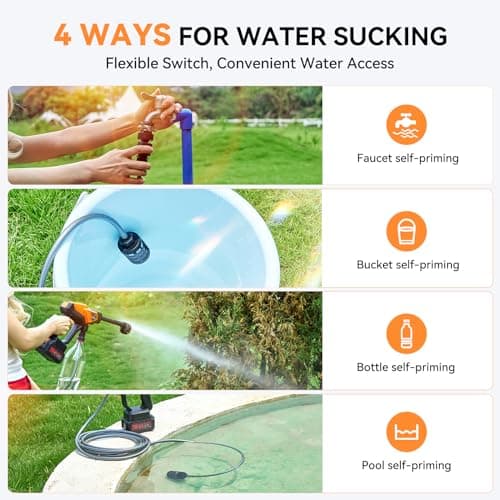 4 WAYS FOR WATER SUCKING
Flexible Switch, Convenient Water Access

Faucet self-priming

Bucket self-priming

Bottle self-priming

Pool self-priming