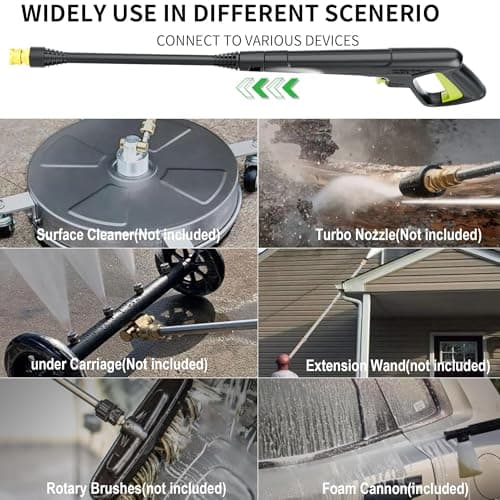 WIDELY USE IN DIFFERENT SCENERIO

CONNECT TO VARIOUS DEVICES

Surface Cleaner(Not included)

Turbo Nozzle(Not included)

under Carriage(Not included)

Extension Wand(not included)

Rotary Brushes(not included)

Foam Cannon(included)