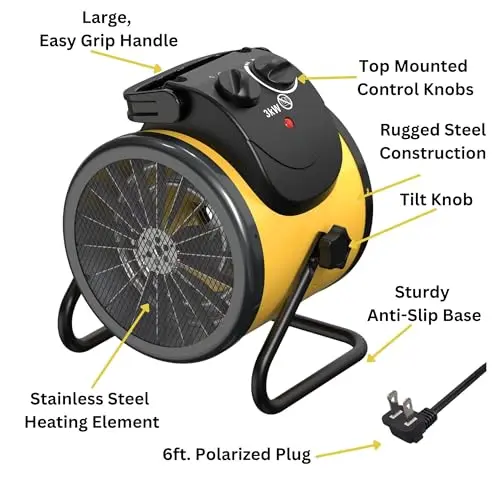 Large,
Easy Grip Handle

Top Mounted
Control Knobs

3kW

Rugged Steel
Construction

Tilt Knob

Sturdy
Anti-Slip Base

Stainless Steel
Heating Element

6ft. Polarized Plug