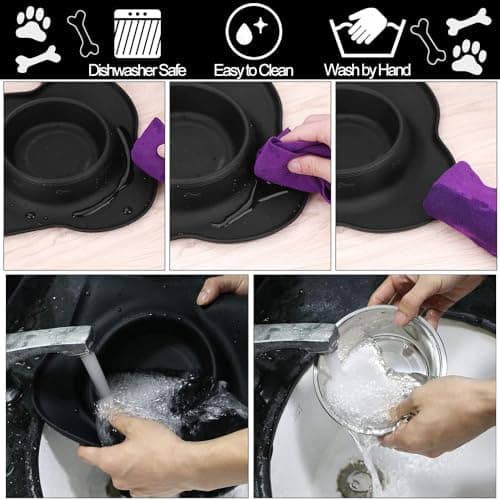 Dishwasher Safe

Easy to Clean

Wash by Hand