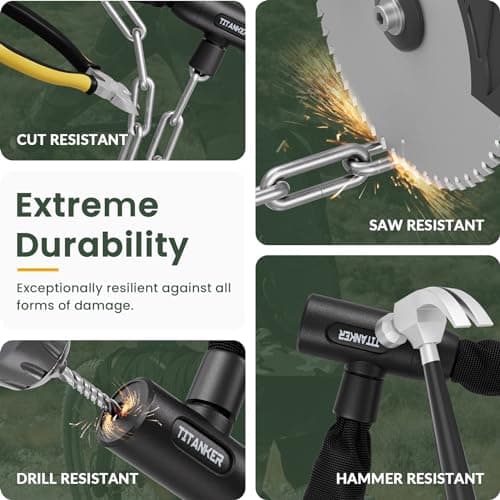 TITANKER

CUT RESISTANT

SAW RESISTANT

Extreme Durability

Exceptionally resilient against all forms of damage.

TITANKER

TITANKER

DRILL RESISTANT

HAMMER RESISTANT