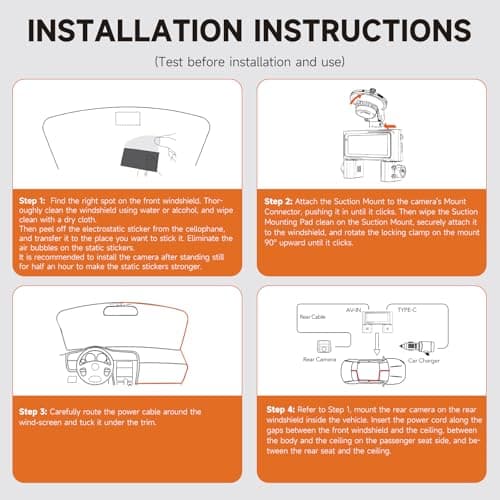 INSTALLATION INSTRUCTIONS

(Test before installation and use)

Step 1: Find the right spot on the front windshield. Thoroughly clean the windshield using water or alcohol, and wipe clean with a dry cloth.
Then peel off the electrostatic sticker from the cellophane, and transfer it to the place you want to stick it. Eliminate the air bubbles on the static stickers.
It is recommended to install the camera after standing still for half an hour to make the static stickers stronger.

Step 2: Attach the Suction Mount to the camera's Mount Connector, pushing it in until it clicks. Then wipe the Suction Mounting Pad clean on the Suction Mount, securely attach it to the windshield, and rotate the locking clamp on the mount 90° upward until it clicks.

Step 3: Carefully route the power cable around the wind-screen and tuck it under the trim.

Rear Cable
AV-IN
TYPE-C
Rear Camera
Car Charger

Step 4: Refer to Step 1, mount the rear camera on the rear windshield inside the vehicle. Insert the power cord along the gaps between the front windshield and the ceiling, between the body and the ceiling on the passenger seat side, and between the rear seat and the ceiling.