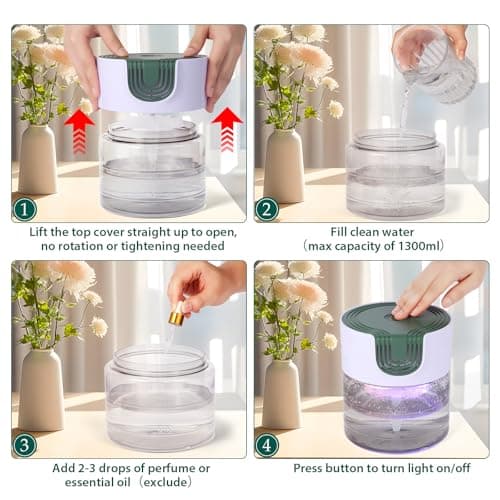 1

Lift the top cover straight up to open, no rotation or tightening needed

2

Fill clean water (max capacity of 1300ml)

3

Add 2-3 drops of perfume or essential oil (exclude)

4

Press button to turn light on/off