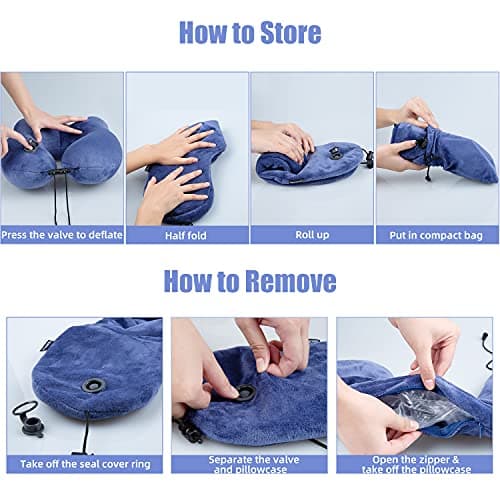 How to Store

Press the valve to deflate

Half fold

Roll up

Put in compact bag

How to Remove

Take off the seal cover ring

Separate the valve and pillowcase

Open the zipper & take off the pillowcase