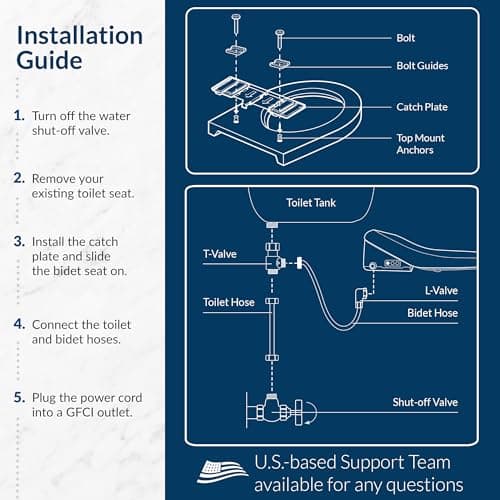 Installation Guide

1. Turn off the water shut-off valve.

2. Remove your existing toilet seat.

3. Install the catch plate and slide the bidet seat on.

4. Connect the toilet and bidet hoses.

5. Plug the power cord into a GFCI outlet.

Bolt

Bolt Guides

Catch Plate

Top Mount Anchors

Toilet Tank

T-Valve

Toilet Hose

L-Valve

Bidet Hose

Shut-off Valve

U.S.-based Support Team available for any questions