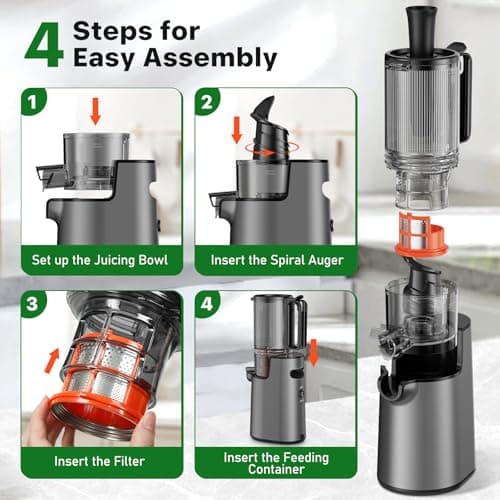 4 Steps for Easy Assembly

1
Set up the Juicing Bowl

2
Insert the Spiral Auger

3
Insert the Filter

4
Insert the Feeding Container