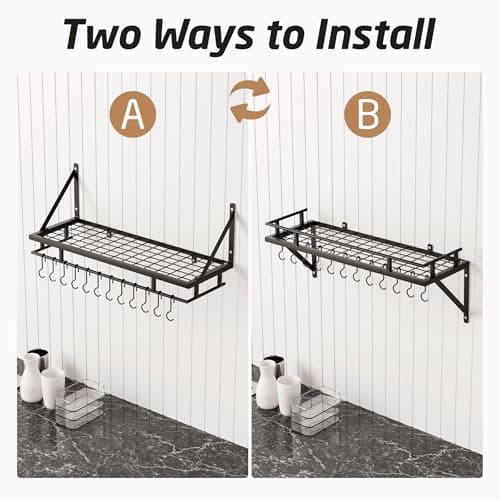 Two Ways to Install

A

B