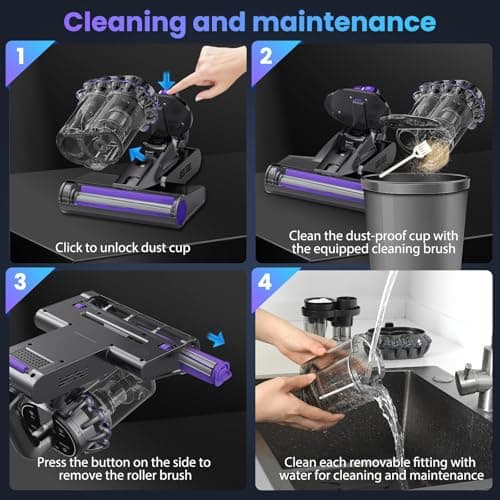 Cleaning and maintenance

1

Click to unlock dust cup

2

Clean the dust-proof cup with the equipped cleaning brush

3

Press the button on the side to remove the roller brush

4

Clean each removable fitting with water for cleaning and maintenance