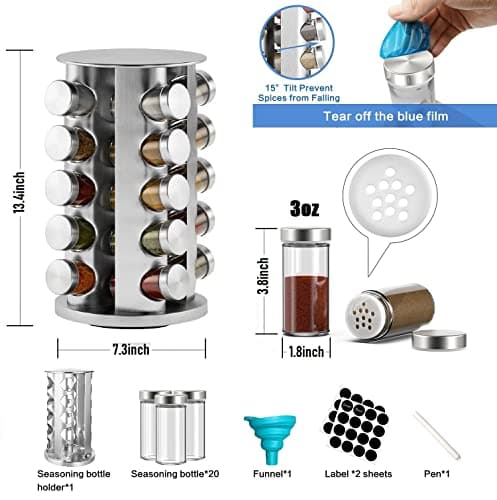 13.4inch

7.3inch

15° Tilt Prevent Spices from Falling

Tear off the blue film

3oz

3.8inch

1.8inch

Seasoning bottle holder*1

Seasoning bottle*20

Funnel*1

Label *2 sheets

Pen*1