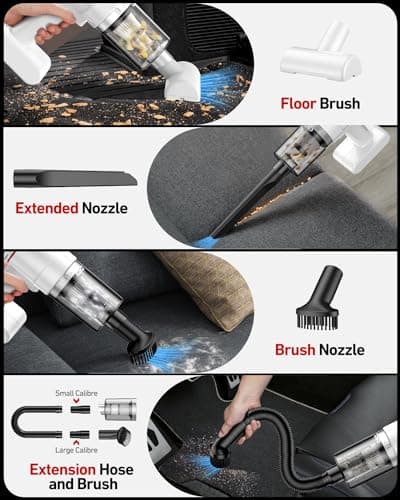 Floor Brush

Extended Nozzle

Brush Nozzle

Small Calibre

Large Calibre

Extension Hose and Brush