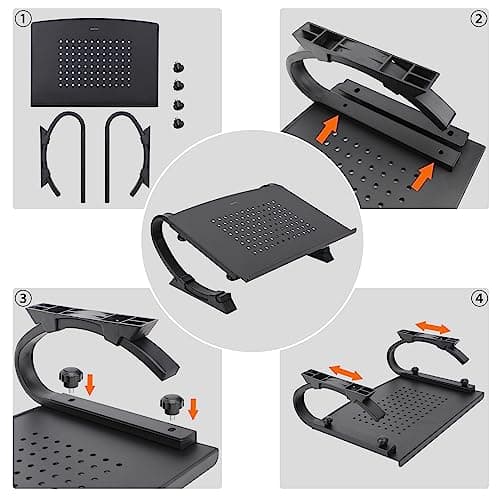 ①
②
③
④