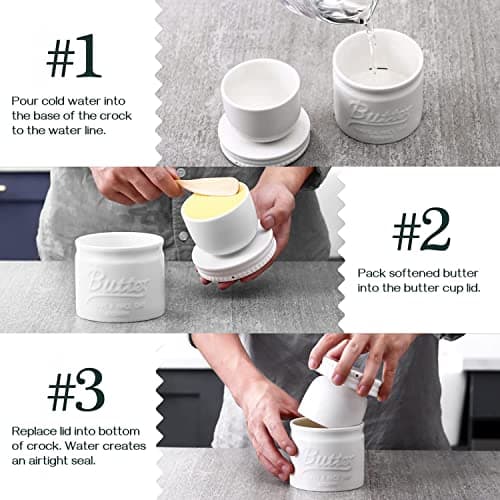 #1

Pour cold water into the base of the crock to the water line.

Butter

#2

Pack softened butter into the butter cup lid.

Butter

#3

Replace lid into bottom of crock. Water creates an airtight seal.

Butter