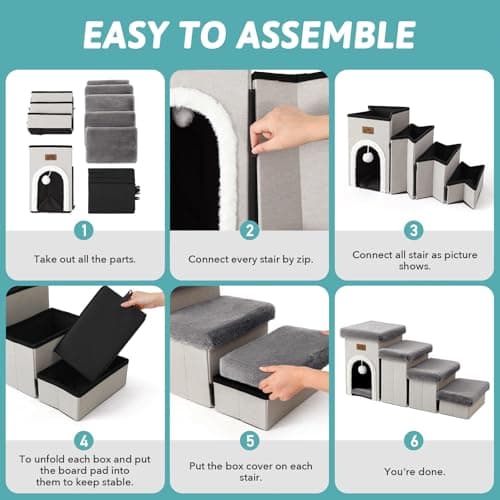 EASY TO ASSEMBLE

1
Take out all the parts.

2
Connect every stair by zip.

3
Connect all stair as picture shows.

4
To unfold each box and put the board pad into them to keep stable.

5
Put the box cover on each stair.

6
You're done.